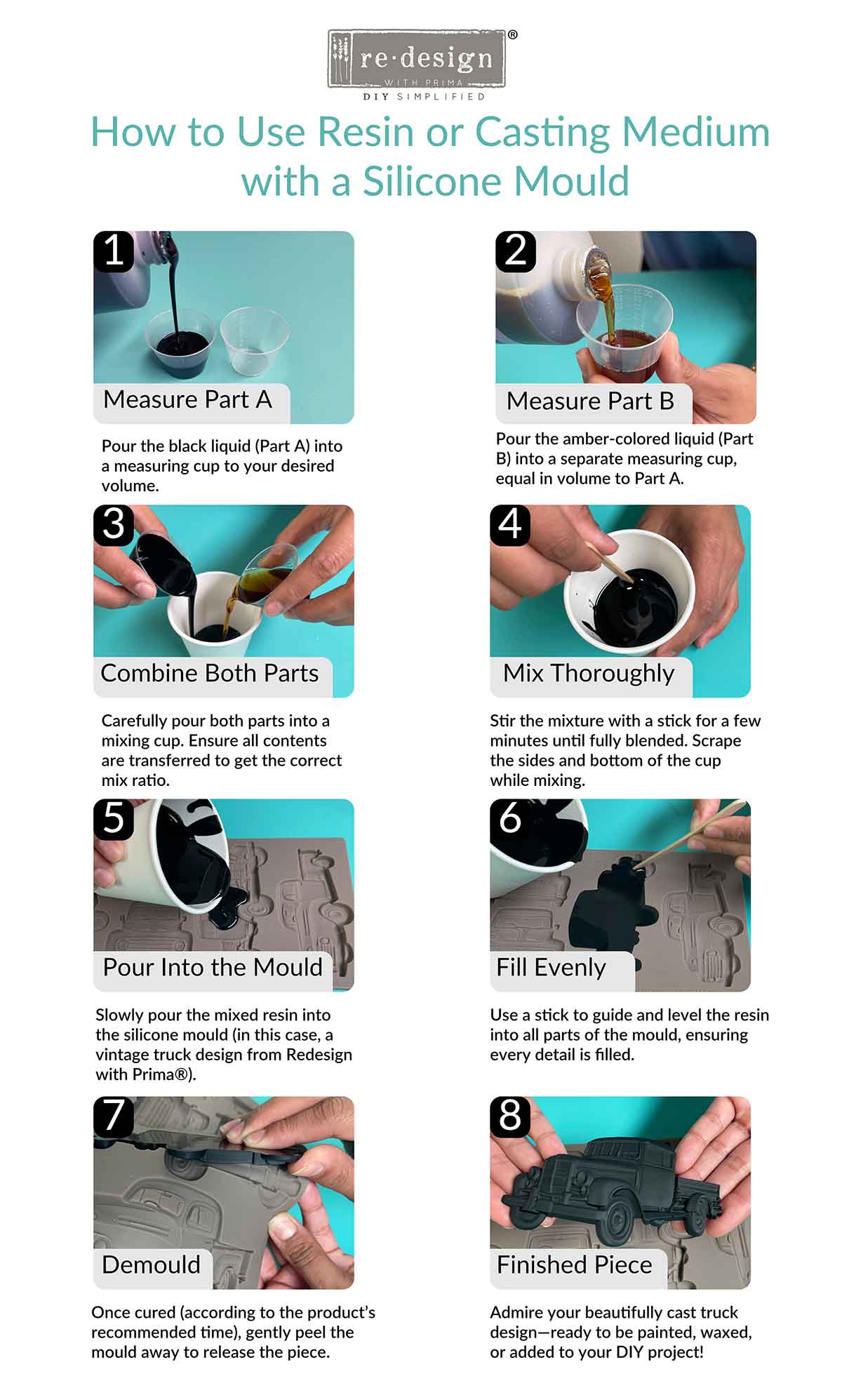 re·design®
WITH PRIMA
DIY SIMPLIFIED

How to Use Resin or Casting Medium with a Silicone Mould

1
Measure Part A
Pour the black liquid (Part A) into a measuring cup to your desired volume.

2
Measure Part B
Pour the amber-colored liquid (Part B) into a separate measuring cup, equal in volume to Part A.

3
Combine Both Parts
Carefully pour both parts into a mixing cup. Ensure all contents are transferred to get the correct mix ratio.

4
Mix Thoroughly
Stir the mixture with a stick for a few minutes until fully blended. Scrape the sides and bottom of the cup while mixing.

5
Pour Into the Mould
Slowly pour the mixed resin into the silicone mould (in this case, a vintage truck design from Redesign with Prima®).

6
Fill Evenly
Use a stick to guide and level the resin into all parts of the mould, ensuring every detail is filled.

7
Demould
Once cured (according to the product's recommended time), gently peel the mould away to release the piece.

8
Finished Piece
Admire your beautifully cast truck design—ready to be painted, waxed, or added to your DIY project!